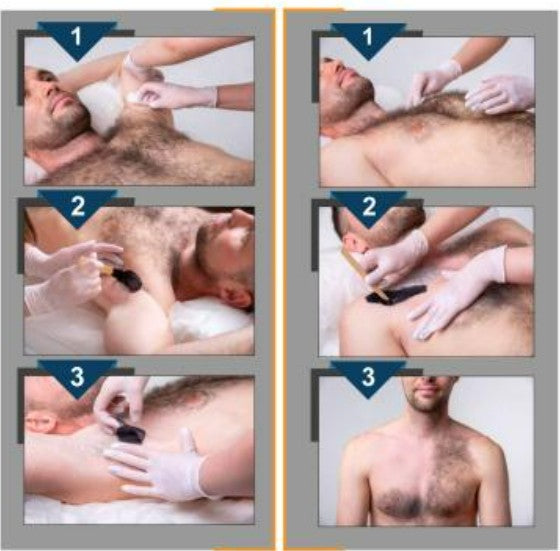 1
2
3
1
2
3