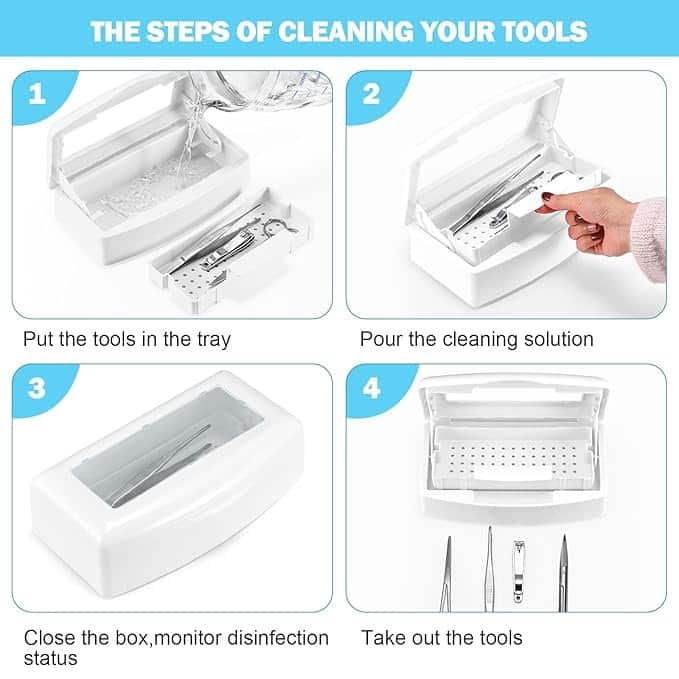 THE STEPS OF CLEANING YOUR TOOLS

1

Put the tools in the tray

2

Pour the cleaning solution

3

Close the box,monitor disinfection status

4

Take out the tools